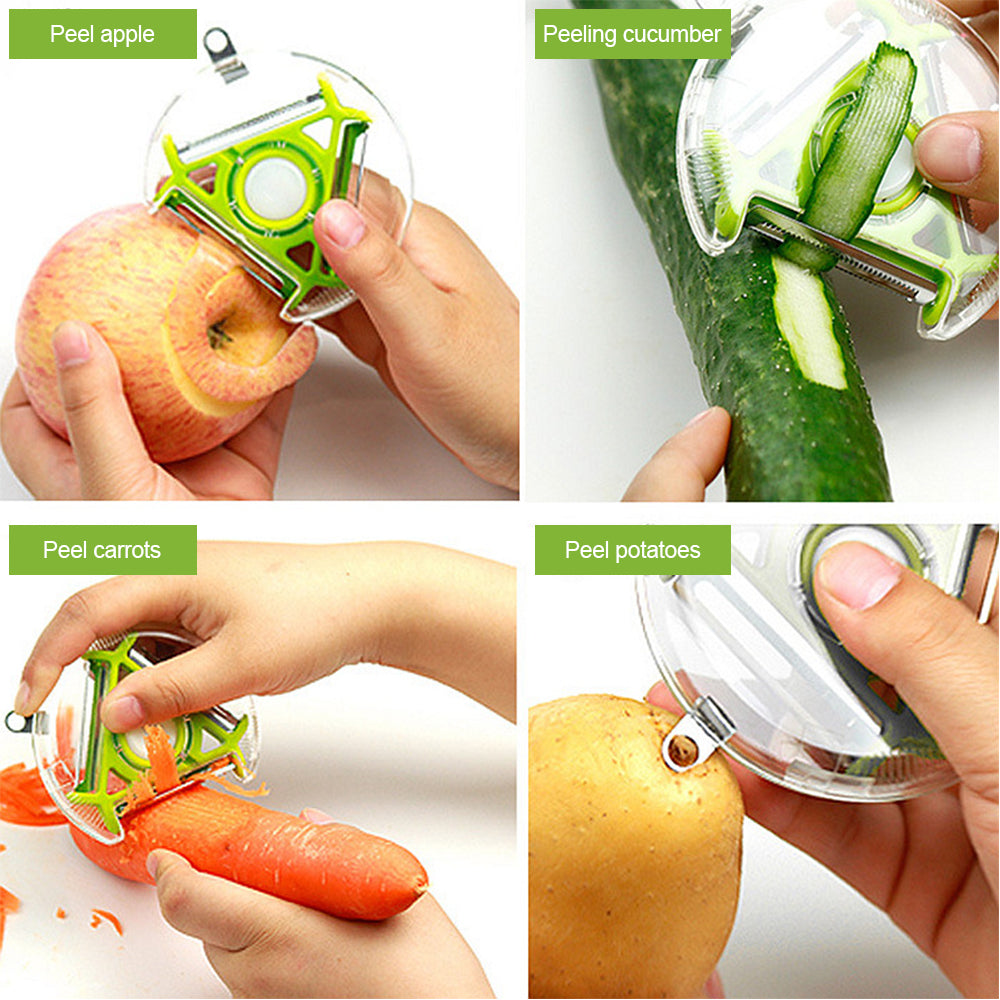 Peel apple

Peeling cucumber

Peel carrots

Peel potatoes