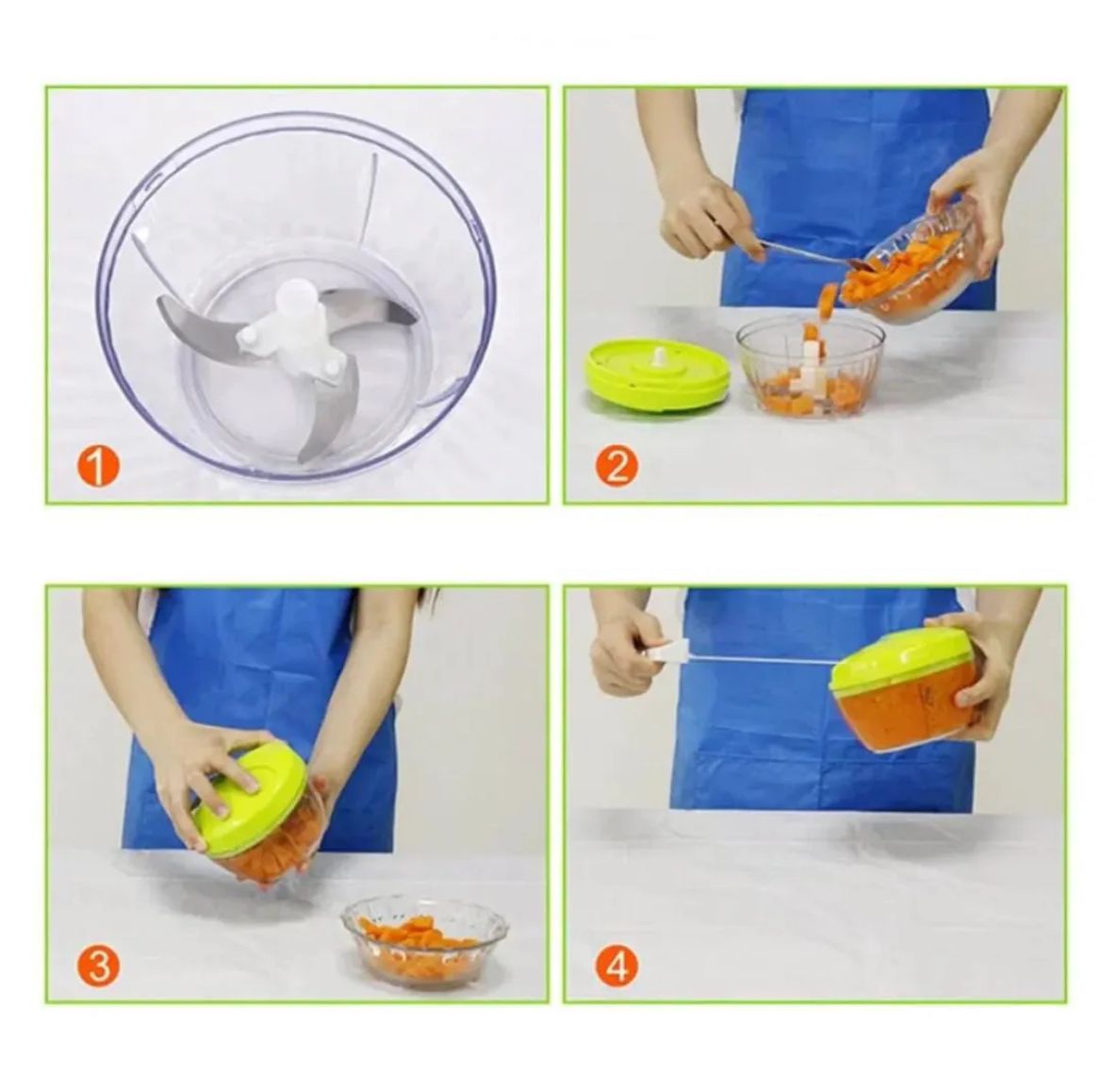 1

2

3

4